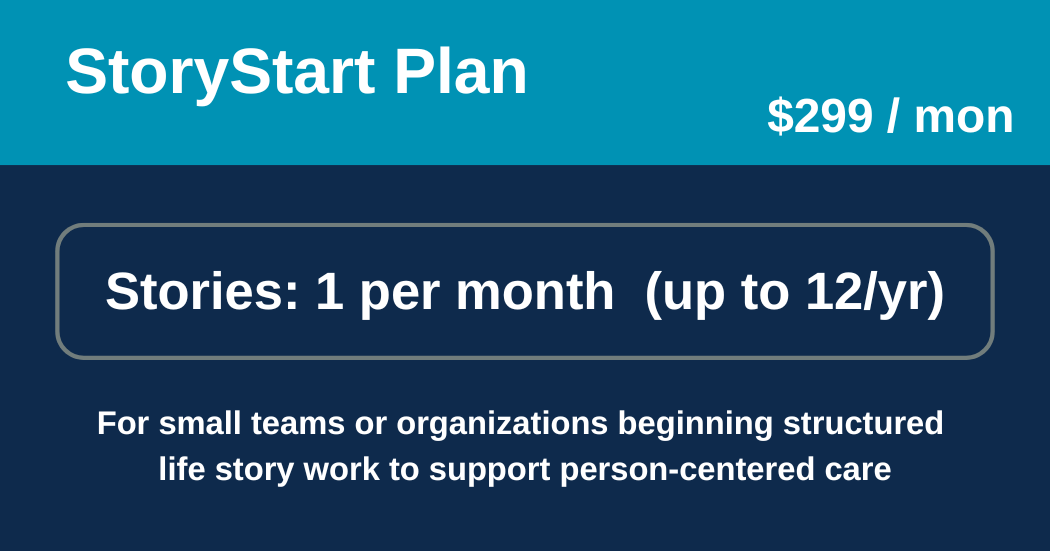 StoryStart Plan

$299 / mon

Stories: 1 per month (up to 12/yr)

For small teams or organizations beginning structured life story work to support person-centered care